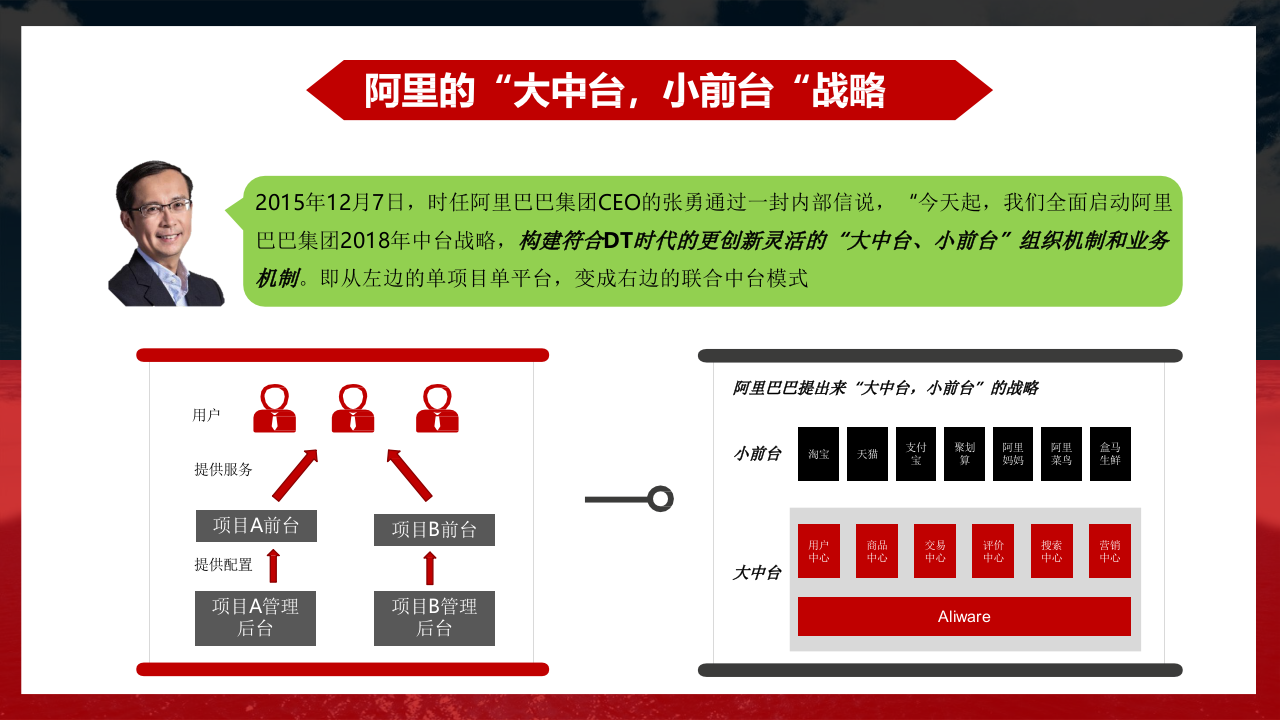 阿里的“大中台，小前台“战略

2015年12月7日，时任阿里巴巴集团CEO的张勇通过一封内部信说，“今天起，我们全面启动阿里巴巴集团2018年中台战略，构建符合DT时代的更创新灵活的“大中台、小前台”组织机制和业务机制。即从左边的单项目单平台，变成右边的联合中台模式

用户

提供服务

项目A前台

项目B前台

提供配置

项目A管理后台

项目B管理后台

阿里巴巴提出来“大中台，小前台”的战略

小前台

淘宝

天猫

支付宝

聚划算

阿里妈妈

阿里菜鸟

盒马生鲜

大中台

用户中心

商品中心

交易中心

评价中心

搜索中心

营销中心

Aliware